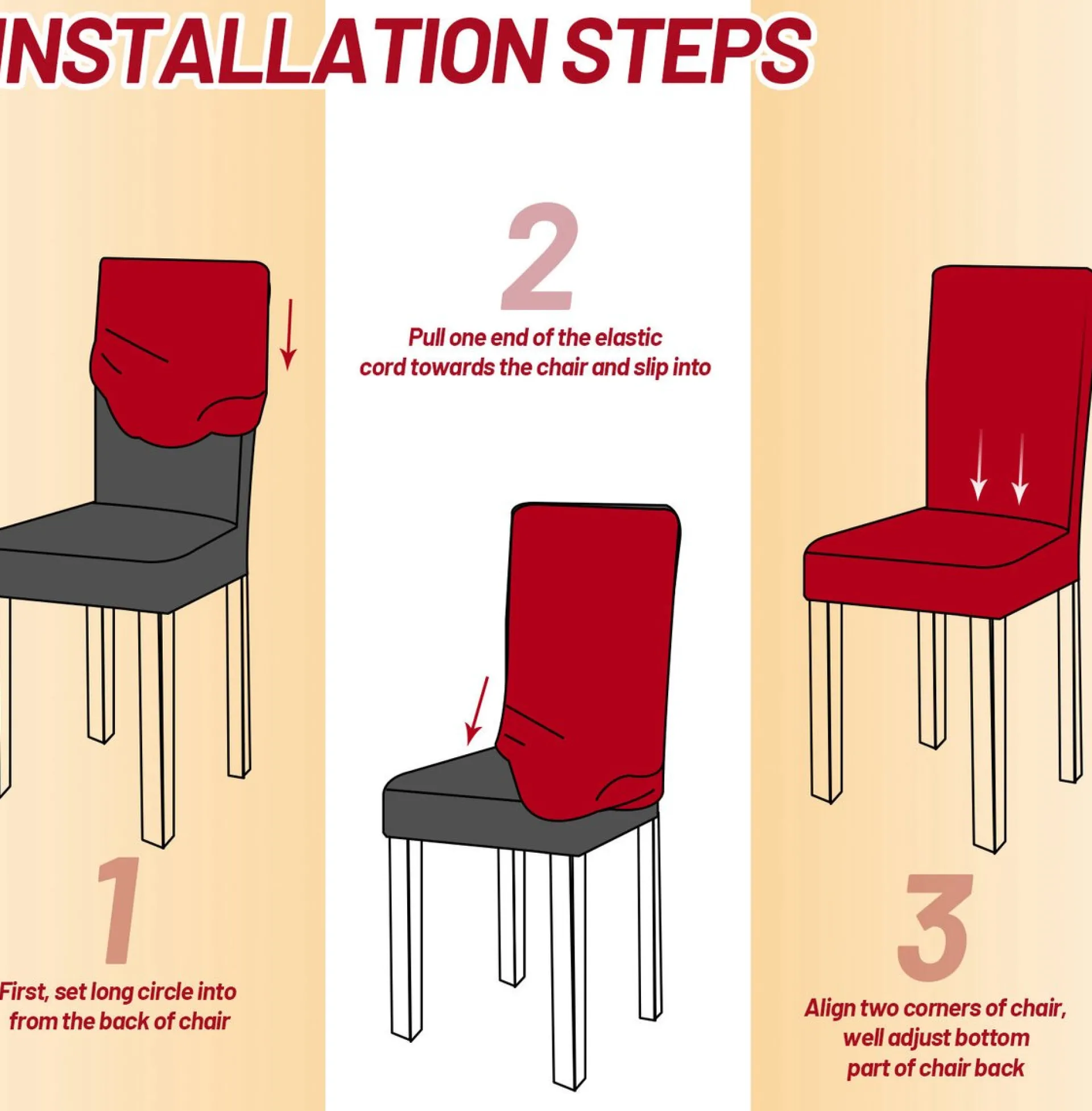 INSTALLATION STEPS

1

First, set long circle into from the back of chair

2

Pull one end of the elastic cord towards the chair and slip into

3

Align two corners of chair, well adjust bottom part of chair back