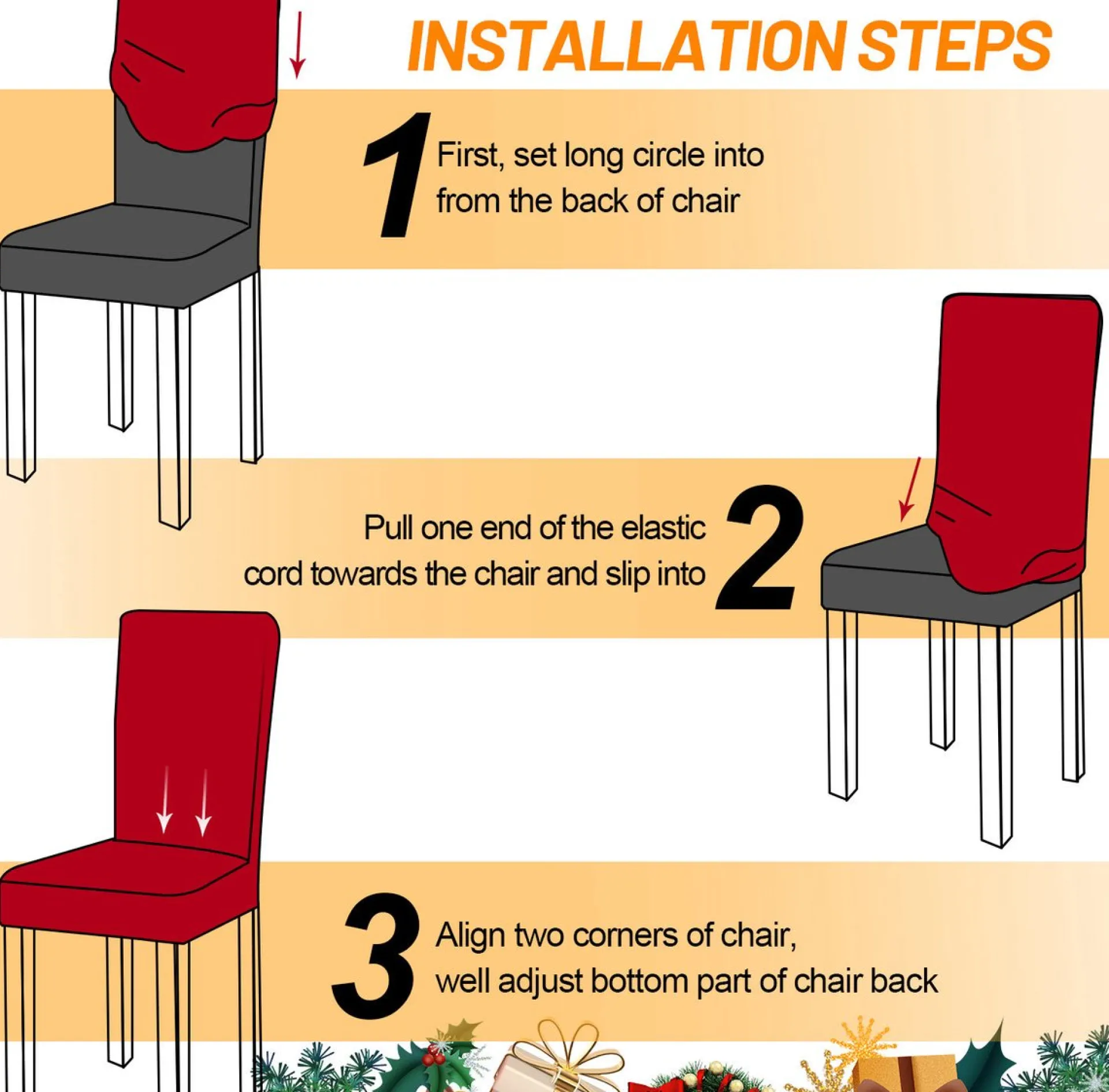 INSTALLATION STEPS

1 First, set long circle into from the back of chair

Pull one end of the elastic cord towards the chair and slip into 2

3 Align two corners of chair, well adjust bottom part of chair back