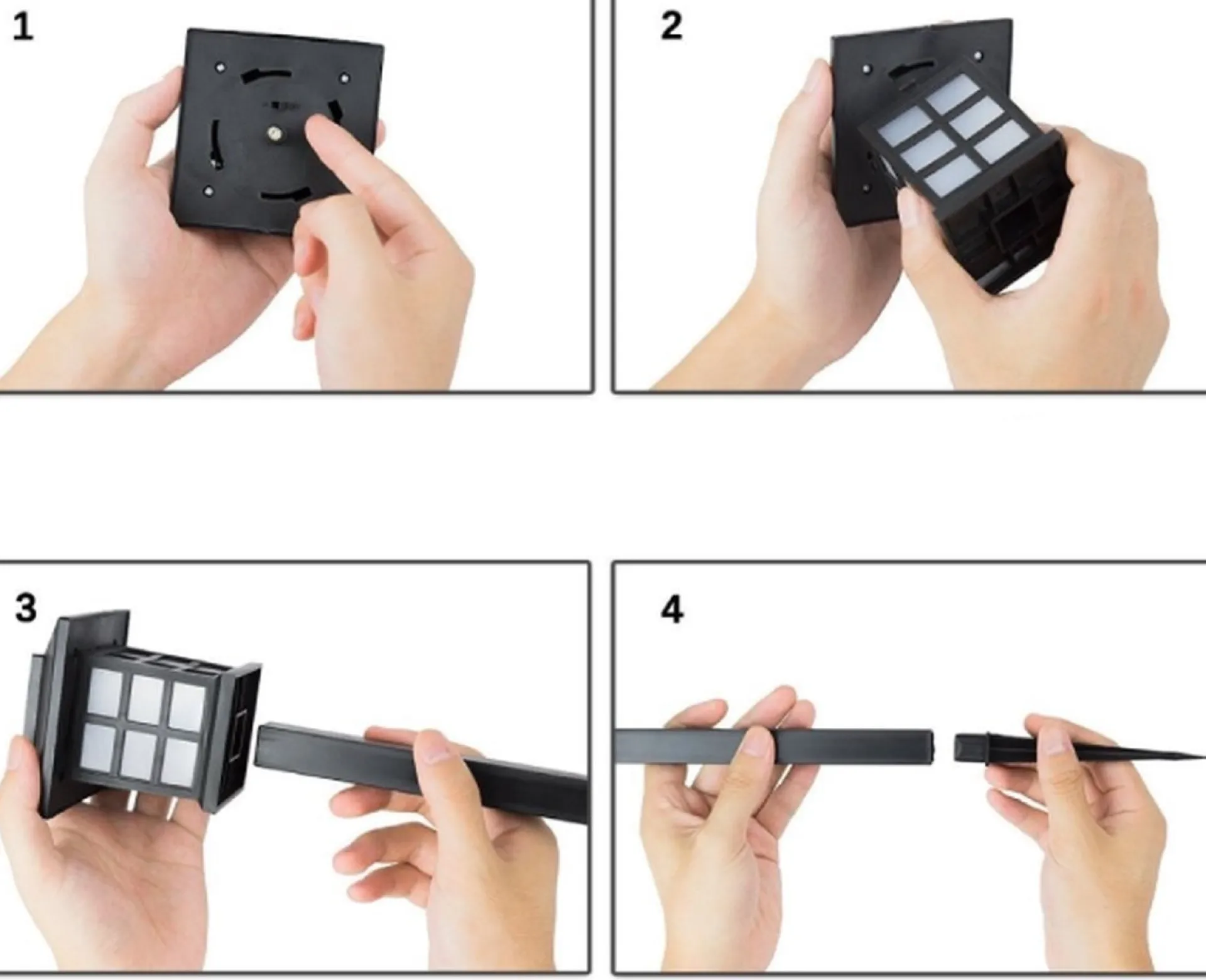 1

2

3

4