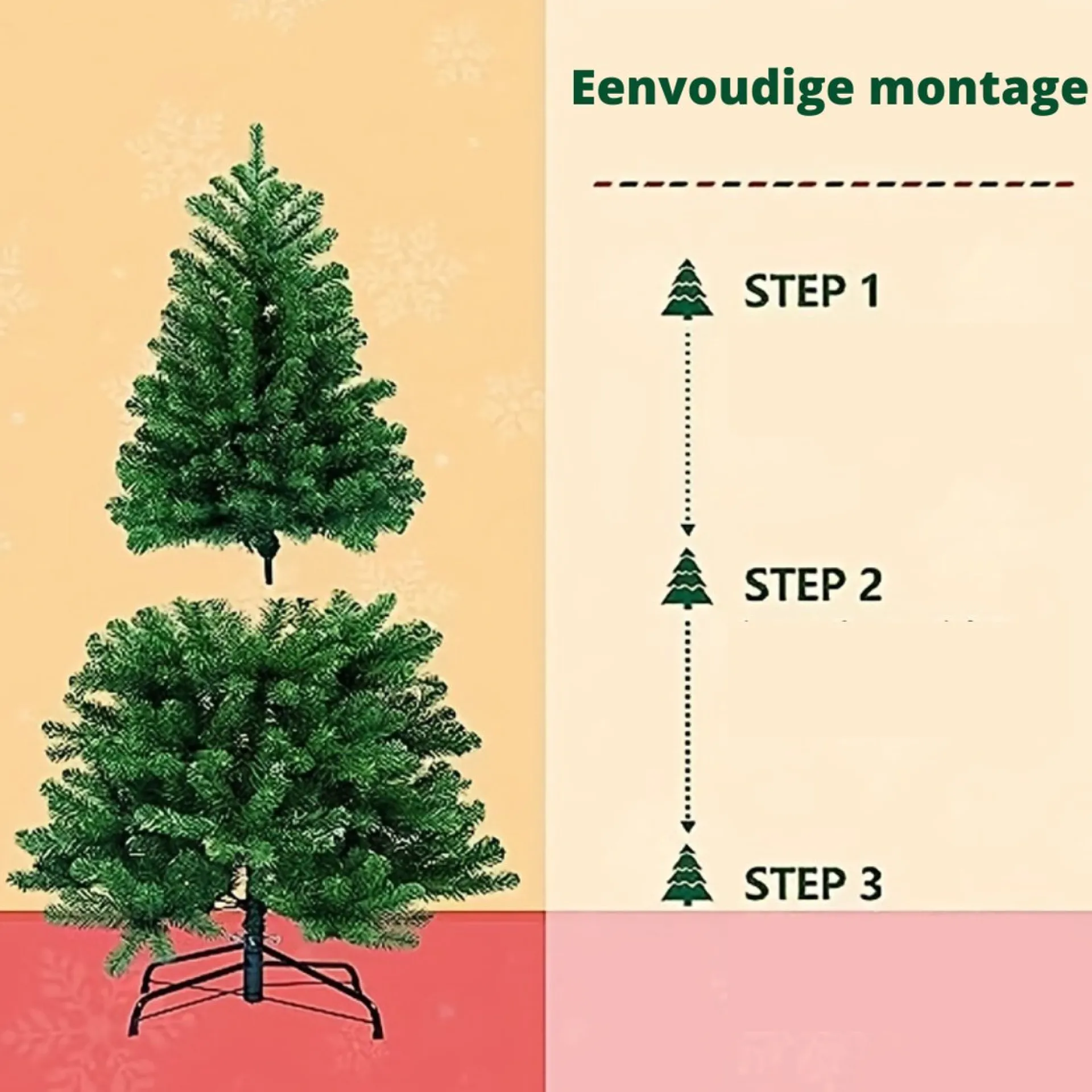 Eenvoudige montage

STEP 1

STEP 2

STEP 3